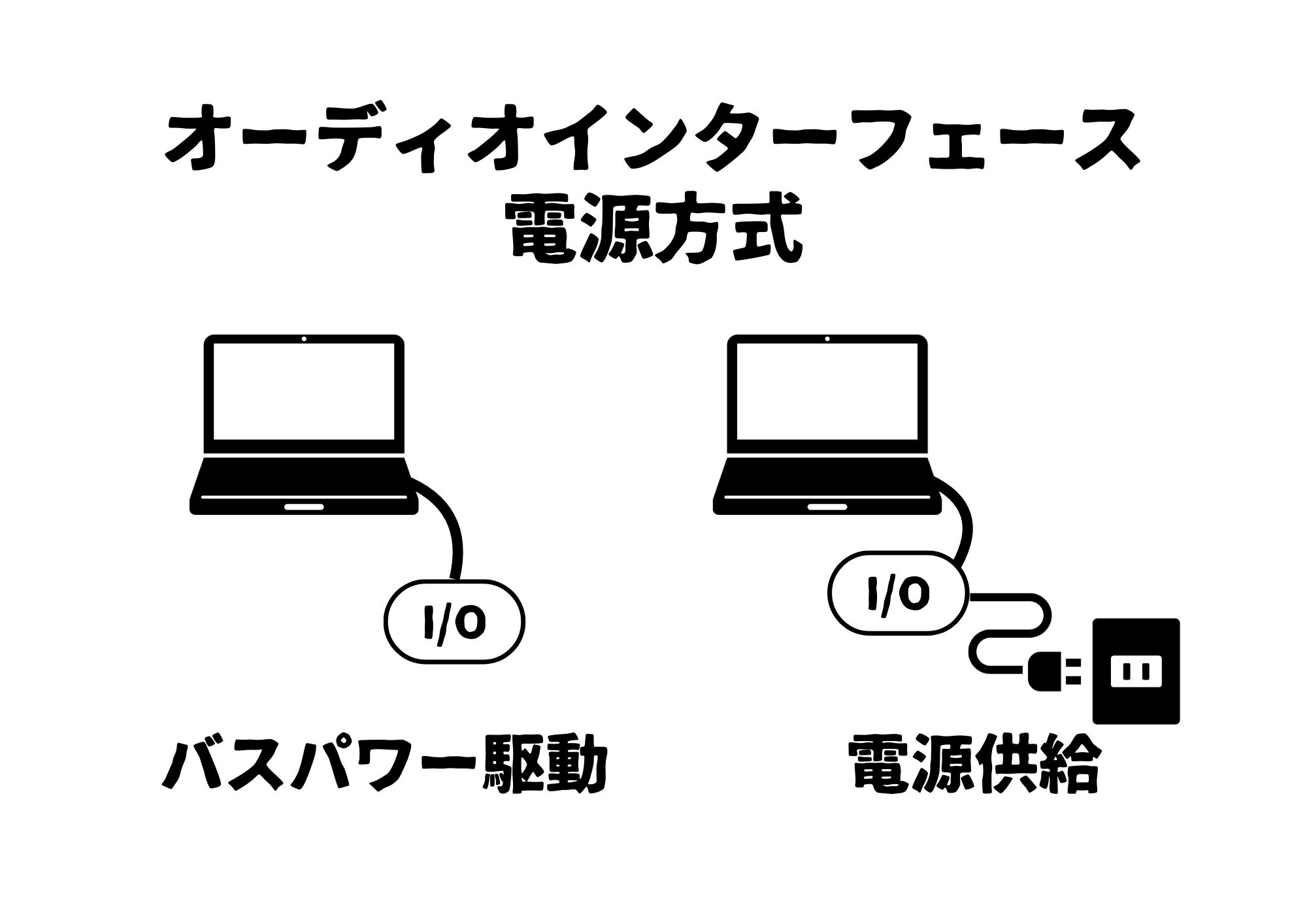 オーディオインターフェース
電源方式

I/O

I/O

バスパワー駆動

電源供給